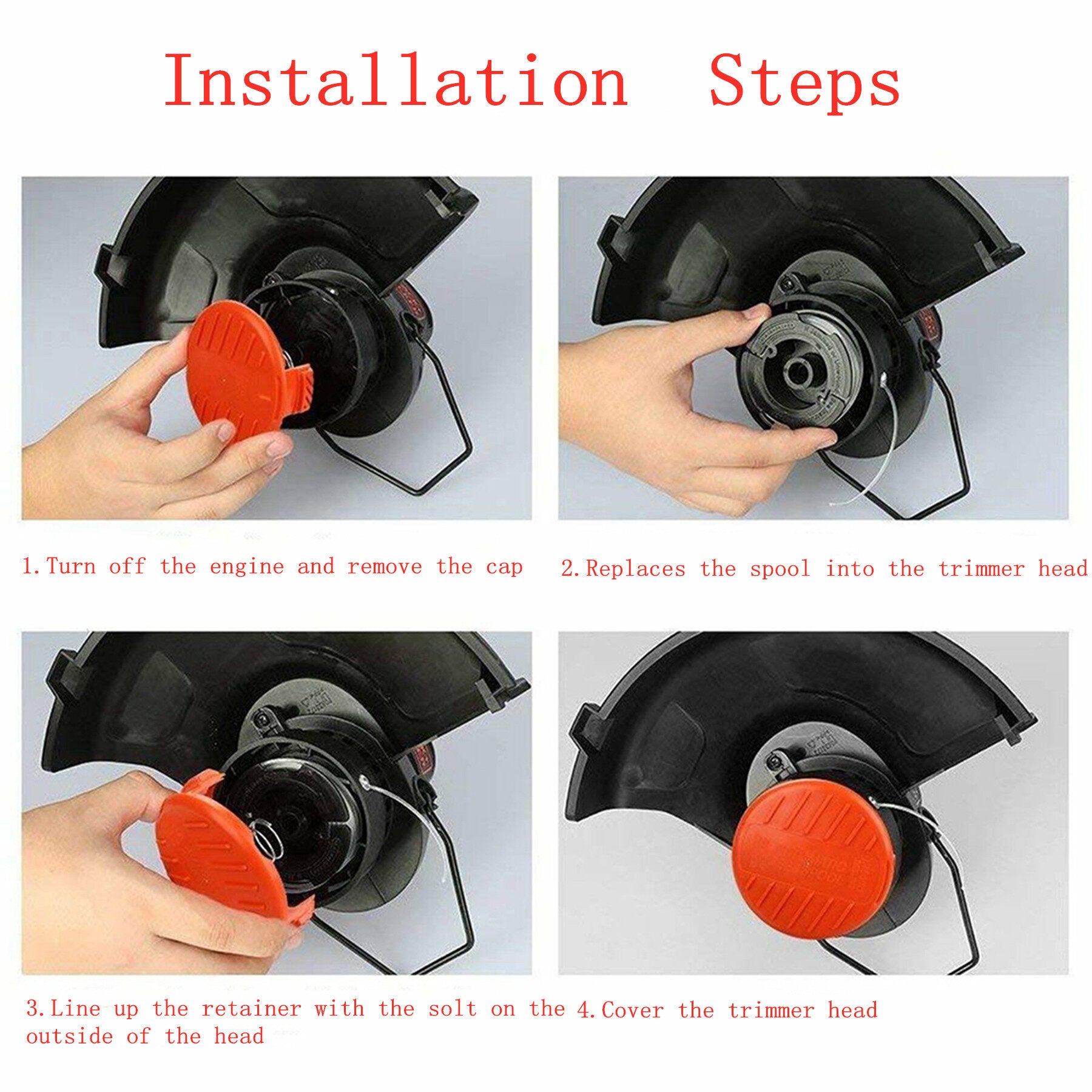 Installation Steps

1.Turn off the engine and remove the cap

2.Replaces the spool into the trimmer head

3.Line up the retainer with the solt on the outside of the head

4.Cover the trimmer head