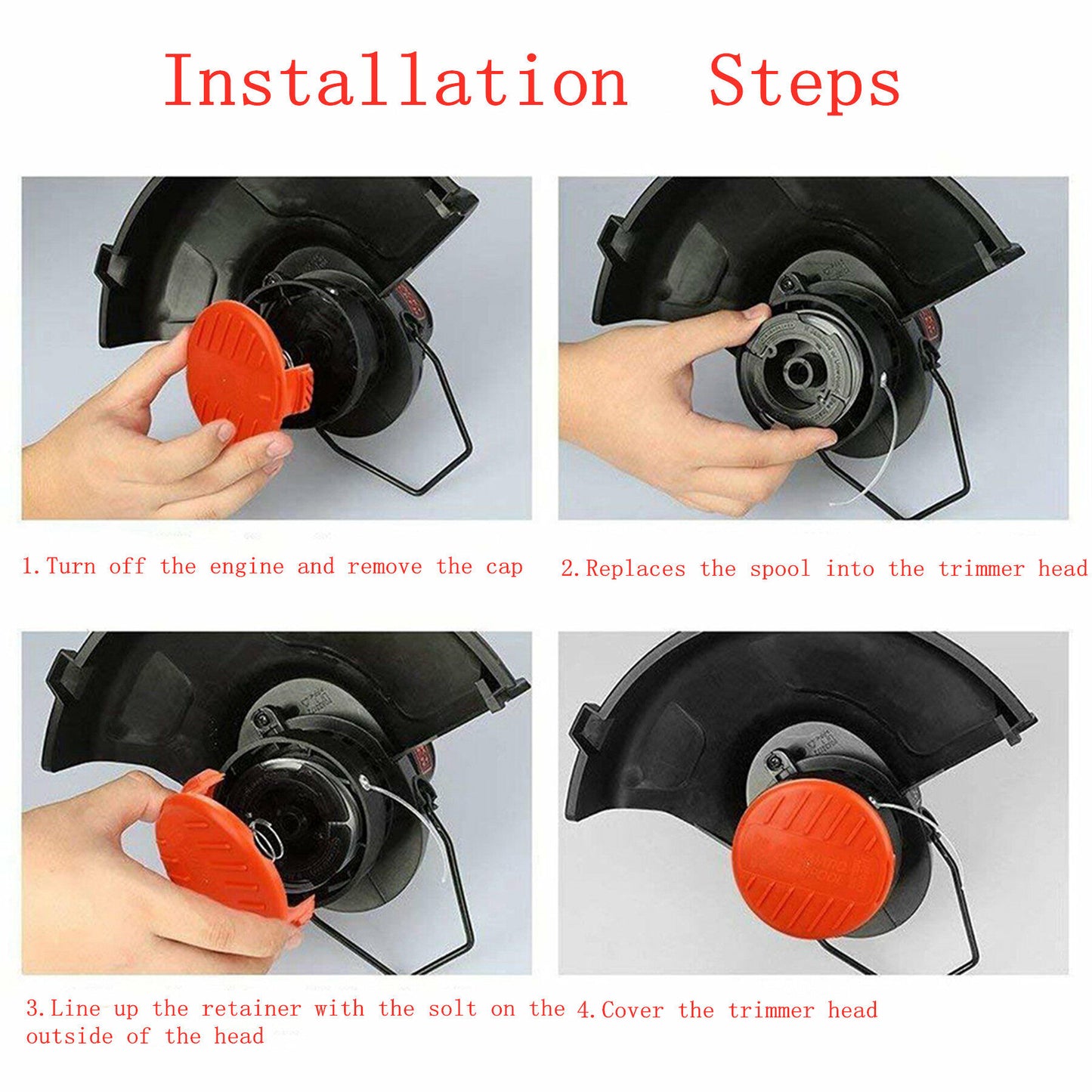 Installation Steps

1.Turn off the engine and remove the cap

2.Replaces the spool into the trimmer head

3.Line up the retainer with the solt on the outside of the head

4.Cover the trimmer head