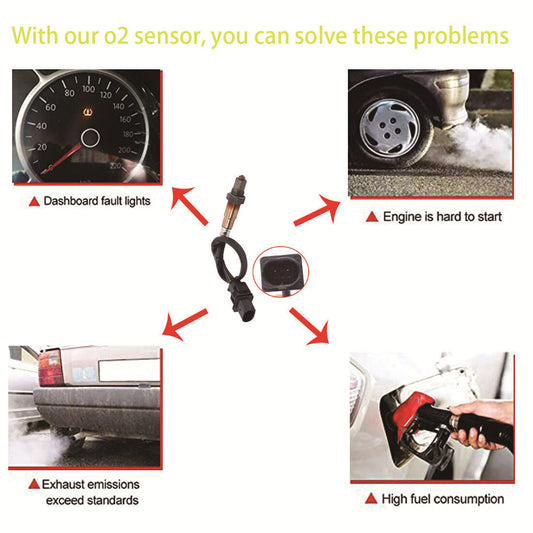 With our o2 sensor, you can solve these problems

20 40 60 80 100 120 140 160 180 200 220

▲ Dashboard fault lights

▲ Engine is hard to start

▲ Exhaust emissions exceed standards

▲ High fuel consumption