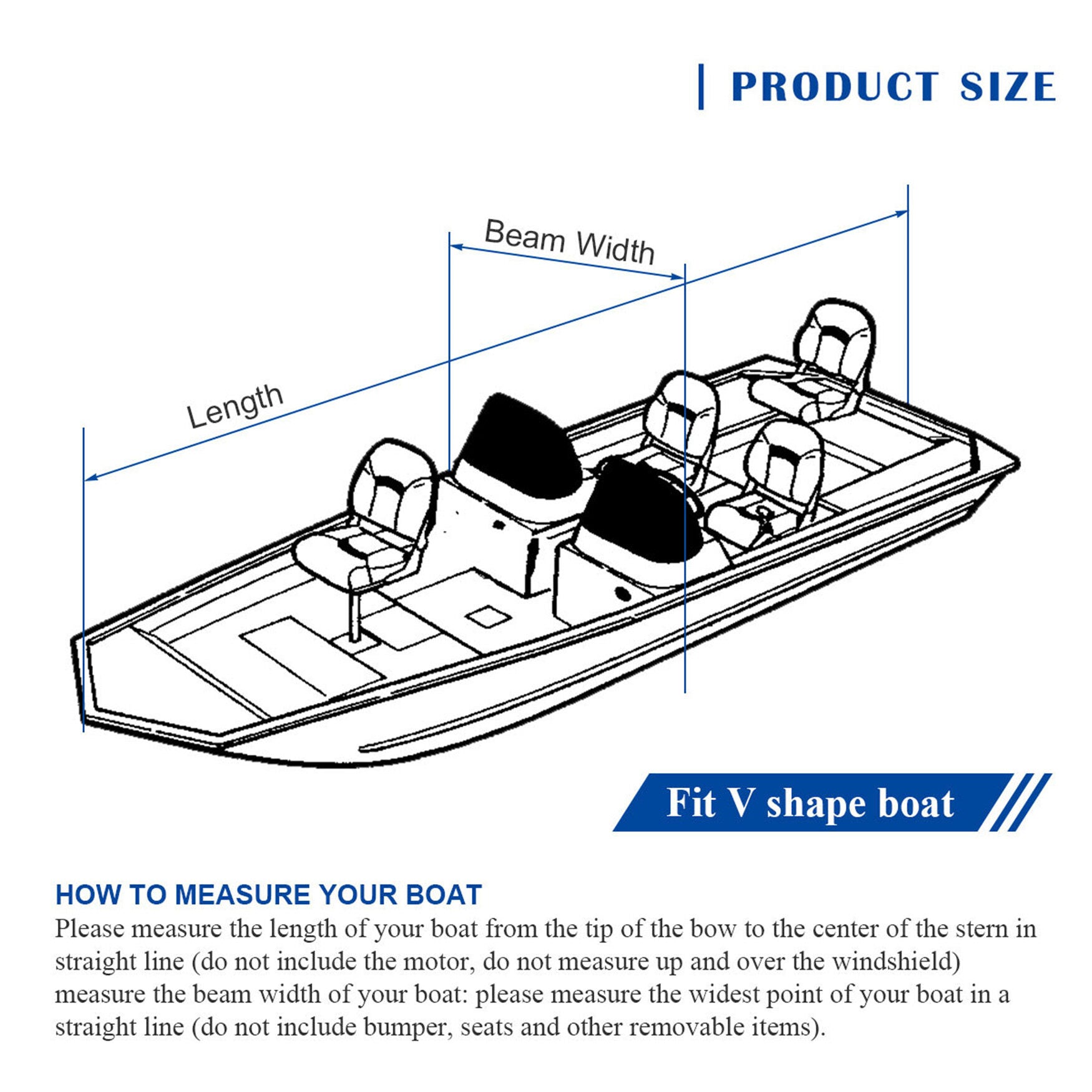 PRODUCT SIZE

Beam Width

Length

Fit V shape boat

HOW TO MEASURE YOUR BOAT

Please measure the length of your boat from the tip of the bow to the center of the stern in straight line (do not include the motor, do not measure up and over the windshield) measure the beam width of your boat: please measure the widest point of your boat in a straight line (do not include bumper, seats and other removable items).