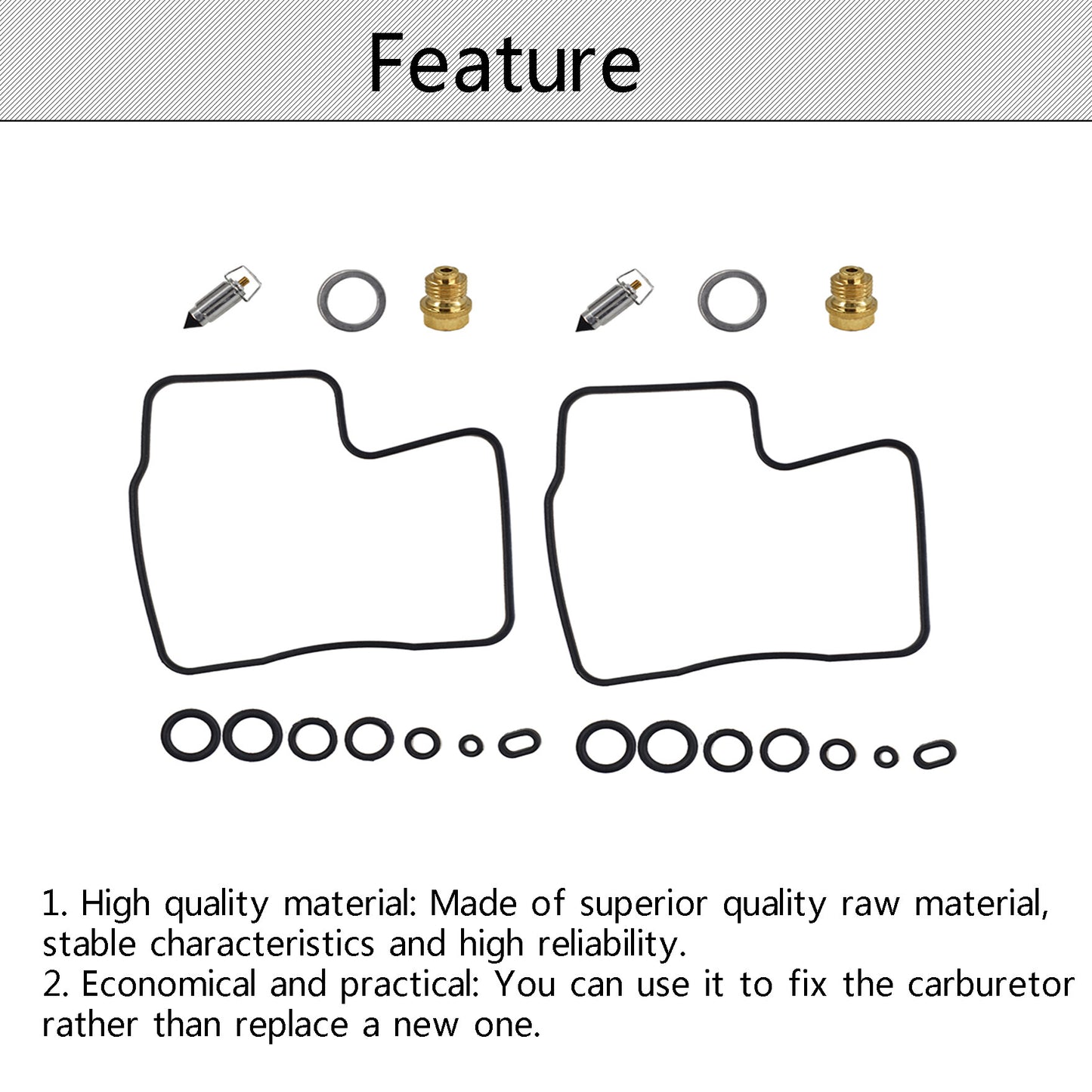 Feature

1. High quality material: Made of superior quality raw material, stable characteristics and high reliability.
2. Economical and practical: You can use it to fix the carburetor rather than replace a new one.