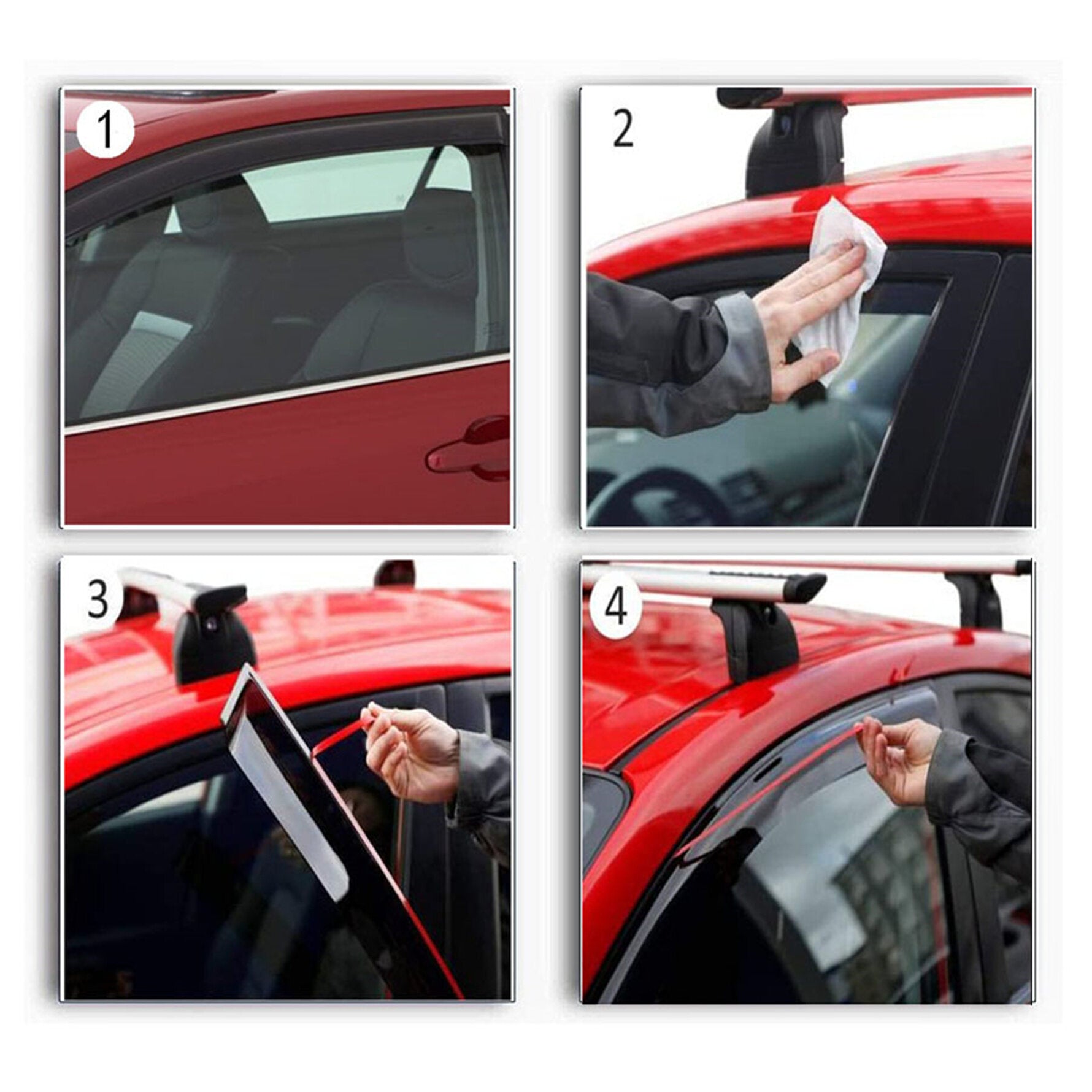 1

2

3

4