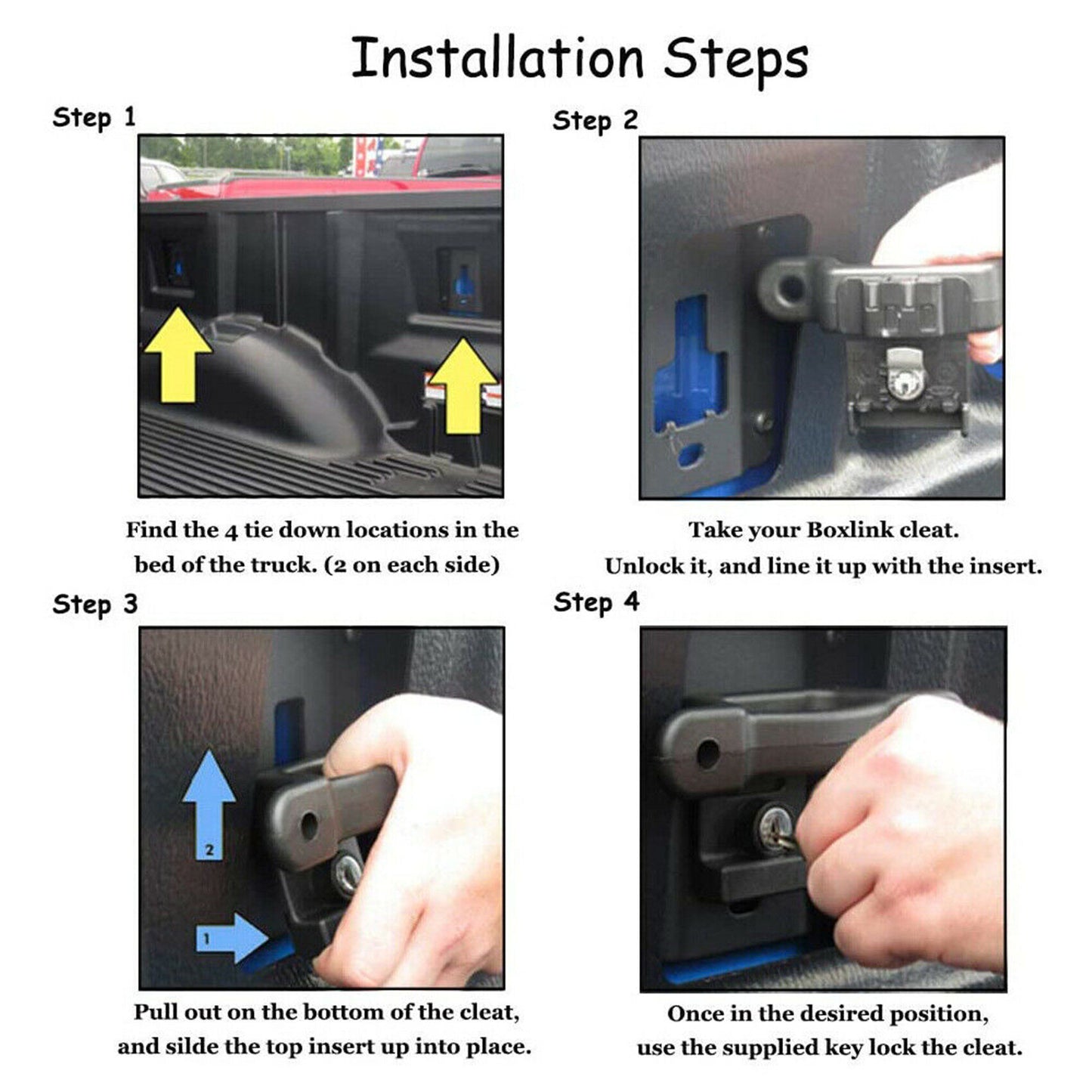 Installation Steps

Step 1

Find the 4 tie down locations in the bed of the truck. (2 on each side)

Step 2

Take your Boxlink cleat.
Unlock it, and line it up with the insert.

Step 3

2

1

Pull out on the bottom of the cleat, and silde the top insert up into place.

Step 4

Once in the desired position, use the supplied key lock the cleat.