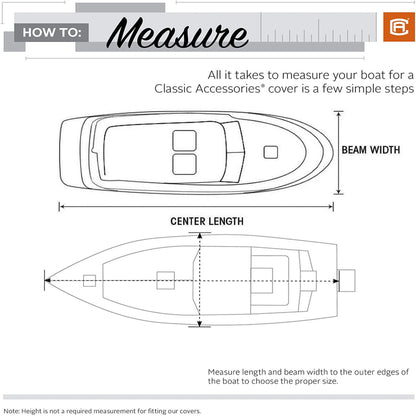 HOW TO: Measure

All it takes to measure your boat for a Classic Accessories® cover is a few simple steps

BEAM WIDTH

CENTER LENGTH

Measure length and beam width to the outer edges of the boat to choose the proper size.

Note: Height is not a required measurement for fitting our covers.