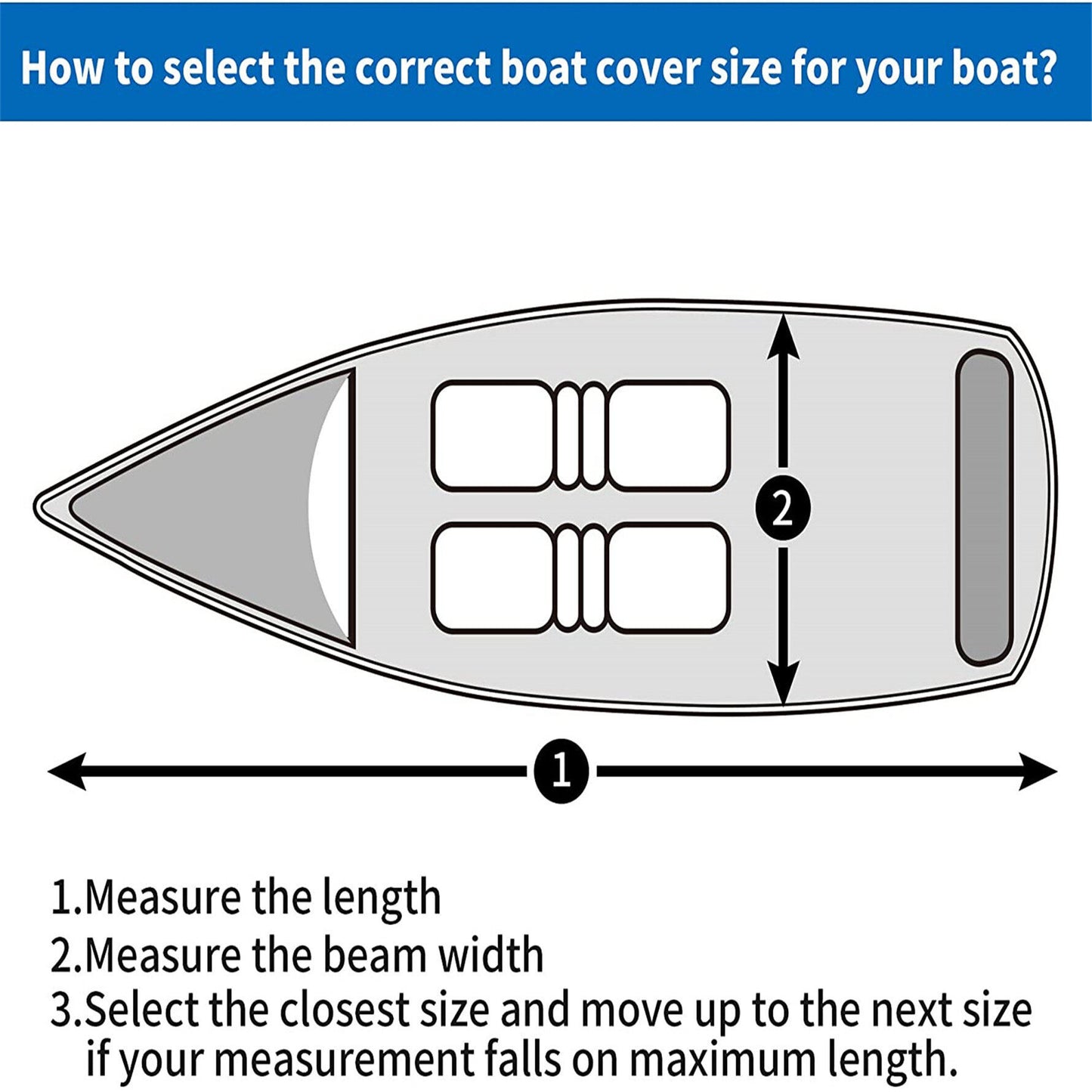 How to select the correct boat cover size for your boat?

2

1

1.Measure the length
2.Measure the beam width
3.Select the closest size and move up to the next size if your measurement falls on maximum length.