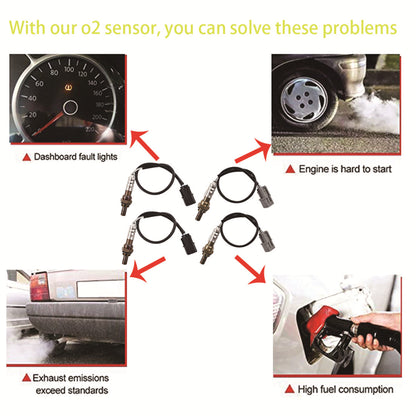 With our o2 sensor, you can solve these problems

20 40 60 80 100 120 140 160 180 200 220

▲ Dashboard fault lights

▲ Engine is hard to start

▲ Exhaust emissions exceed standards

▲ High fuel consumption