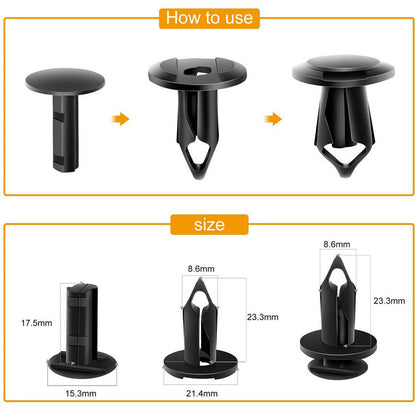 How to use

size

17.5mm

15.3mm

8.6mm

23.3mm

21.4mm

8.6mm

23.3mm