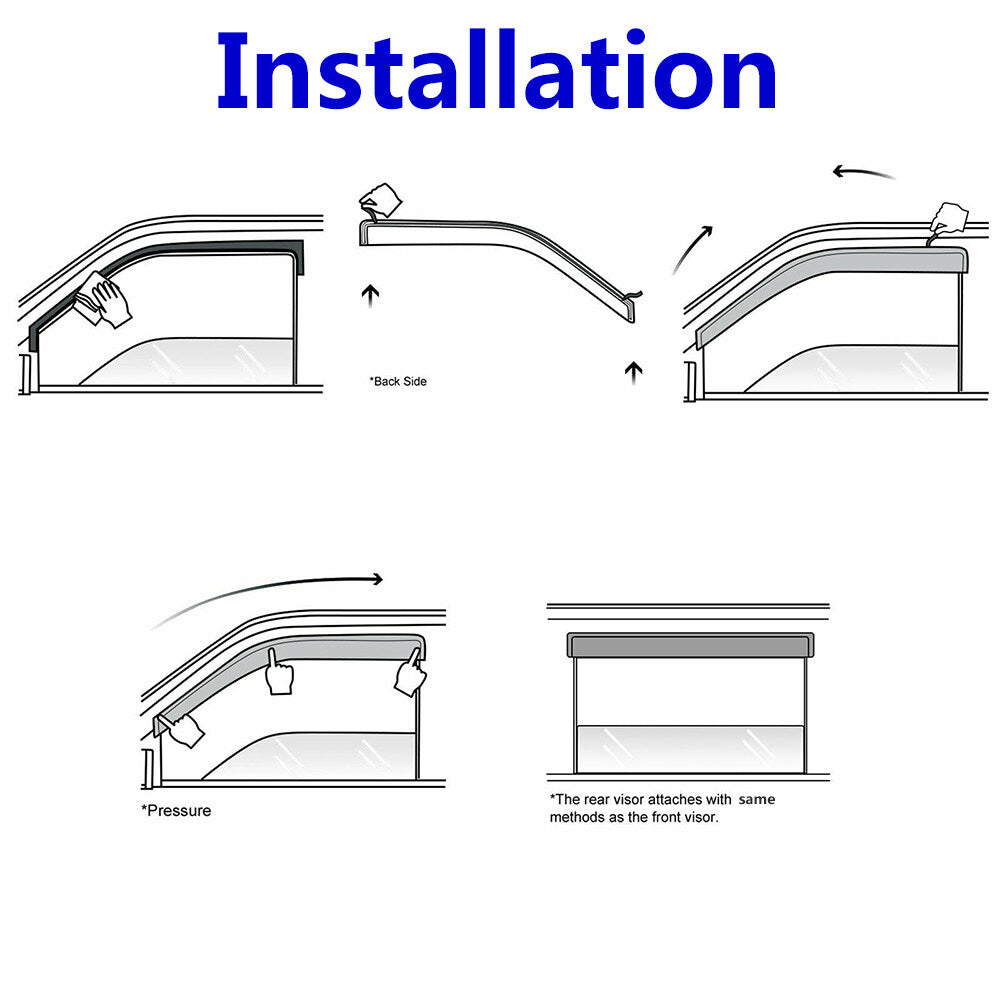 Installation

*Back Side

*Pressure

*The rear visor attaches with same methods as the front visor.